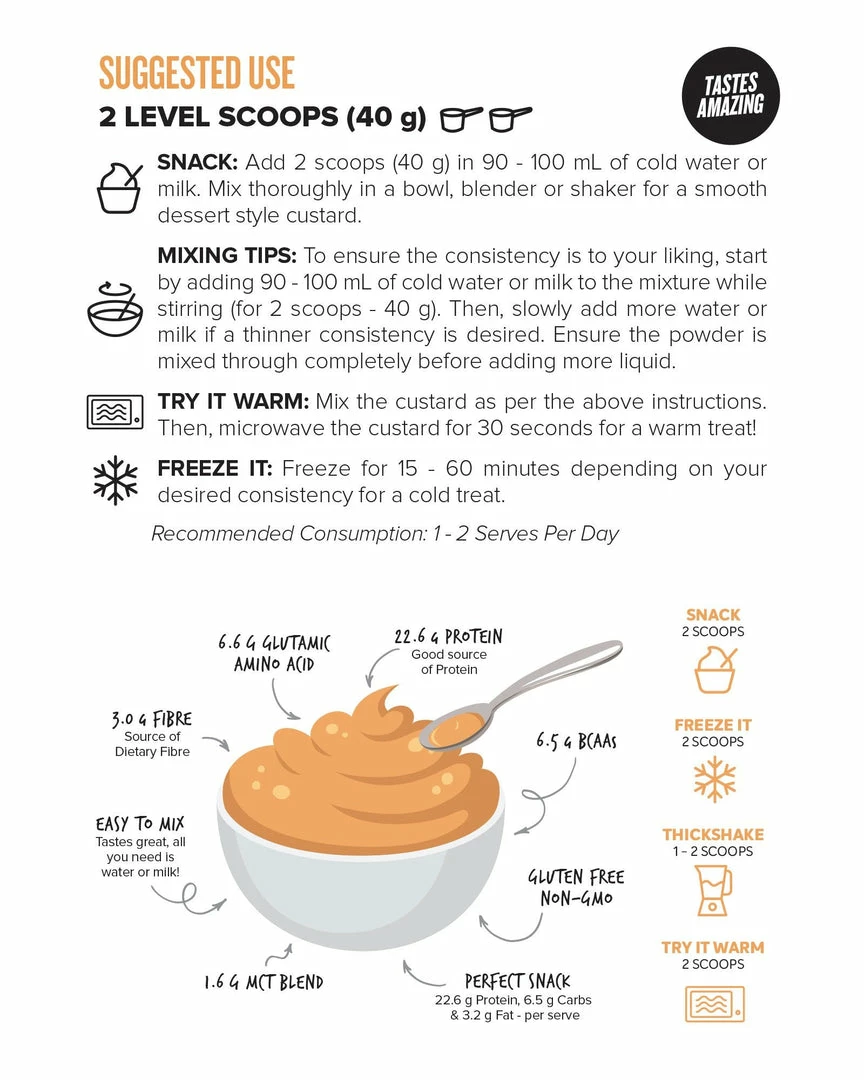 SUGGESTED USE

2 LEVEL SCOOPS (40 g)

TASTES AMAZING

SNACK: Add 2 scoops (40 g) in 90 - 100 mL of cold water or milk. Mix thoroughly in a bowl, blender or shaker for a smooth dessert style custard.

MIXING TIPS: To ensure the consistency is to your liking, start by adding 90 - 100 mL of cold water or milk to the mixture while stirring (for 2 scoops - 40 g). Then, slowly add more water or milk if a thinner consistency is desired. Ensure the powder is mixed through completely before adding more liquid.

TRY IT WARM: Mix the custard as per the above instructions. Then, microwave the custard for 30 seconds for a warm treat!

FREEZE IT: Freeze for 15 - 60 minutes depending on your desired consistency for a cold treat.

Recommended Consumption: 1 - 2 Serves Per Day

6.6 G GLUTAMIC AMINO ACID

22.6 G PROTEIN
Good source of Protein

3.0 G FIBRE
Source of Dietary Fibre

6.5 G BCAAS

EASY TO MIX
Tastes great, all you need is water or milk!

GLUTEN FREE NON-GMO

1.6 G MCT BLEND

PERFECT SNACK
22.6 g Protein, 6.5 g Carbs & 3.2 g Fat - per serve

SNACK
2 SCOOPS

FREEZE IT
2 SCOOPS

THICKSHAKE
1 - 2 SCOOPS

TRY IT WARM
2 SCOOPS